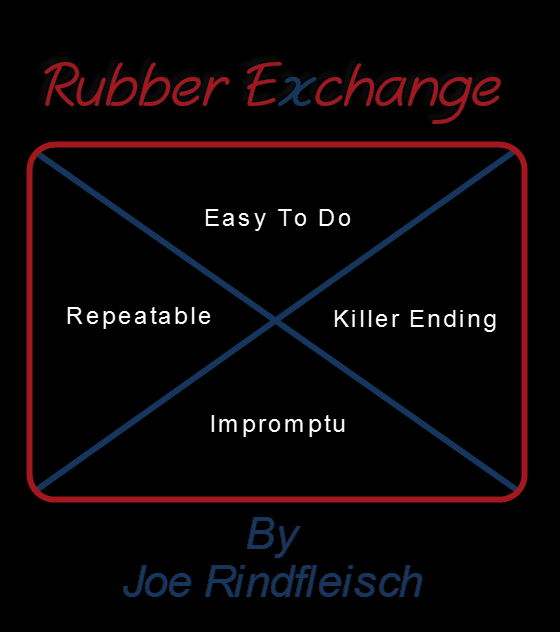 Rubber Exchange

Easy To Do

Repeatable

Killer Ending

Impromptu

By
Joe Rindfleisch